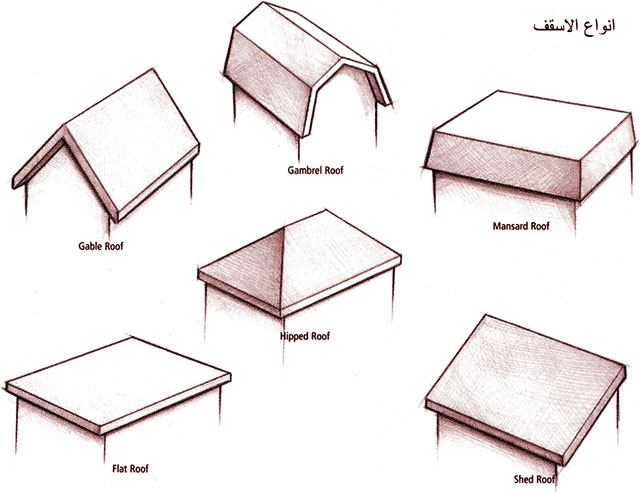 انواع الاسقف

Gambrel Roof

Gable Roof

Mansard Roof

Hipped Roof

Flat Roof

Shed Roof