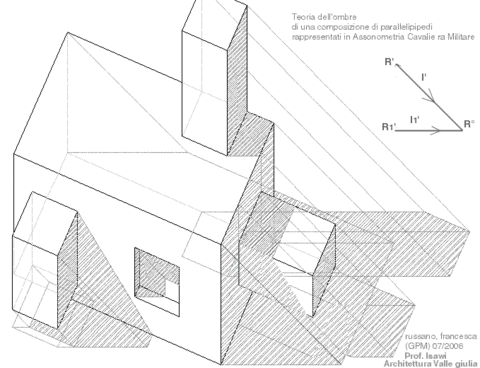 Teoria dell'ombre
di una composizione di parallelipipedi
rappresentati in Assonometria Cavalie ra Militare

R'
l'
R1'
l1'
R°

russano, francesca
(GPM) 07/2006
Prof. Isawi
Architettura Valle giulia